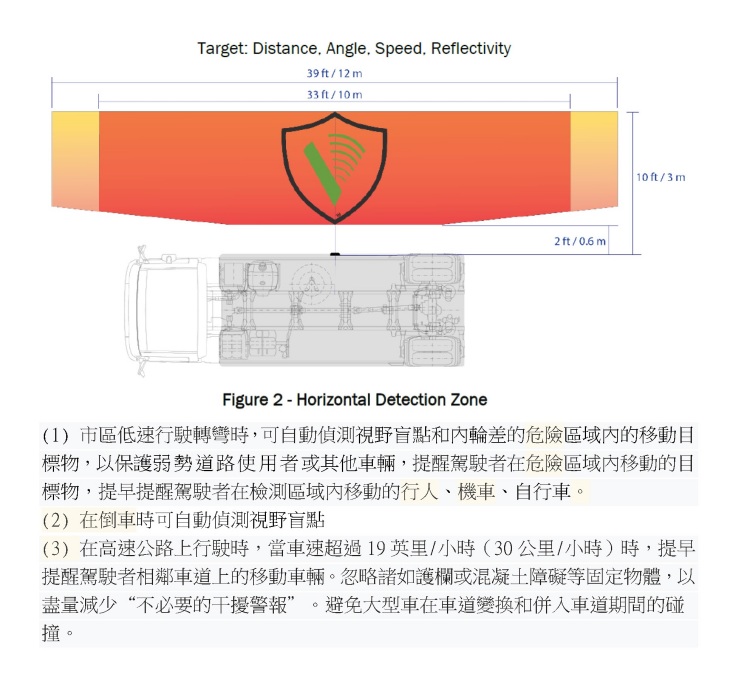 Target: Distance, Angle, Speed, Reflectivity

39 ft / 12 m

33 ft / 10 m

10 ft / 3 m

2 ft / 0.6 m

Figure 2 - Horizontal Detection Zone

(1) 市區低速行駛轉彎時，可自動偵測視野盲點和內輪差的危險區域內的移動目標物，以保護弱勢道路使用者或其他車輛，提醒駕駛者在危險區域內移動的目標物，提早提醒駕駛者在檢測區域內移動的行人、機車、自行車。

(2) 在倒車時可自動偵測視野盲點

(3) 在高速公路上行駛時，當車速超過 19 英里/小時（30 公里/小時）時，提早提醒駕駛者相鄰車道上的移動車輛。忽略諸如護欄或混凝土障礙等固定物體，以盡量減少“不必要的干擾警報”。避免大型車在車道變換和併入車道期間的碰撞。